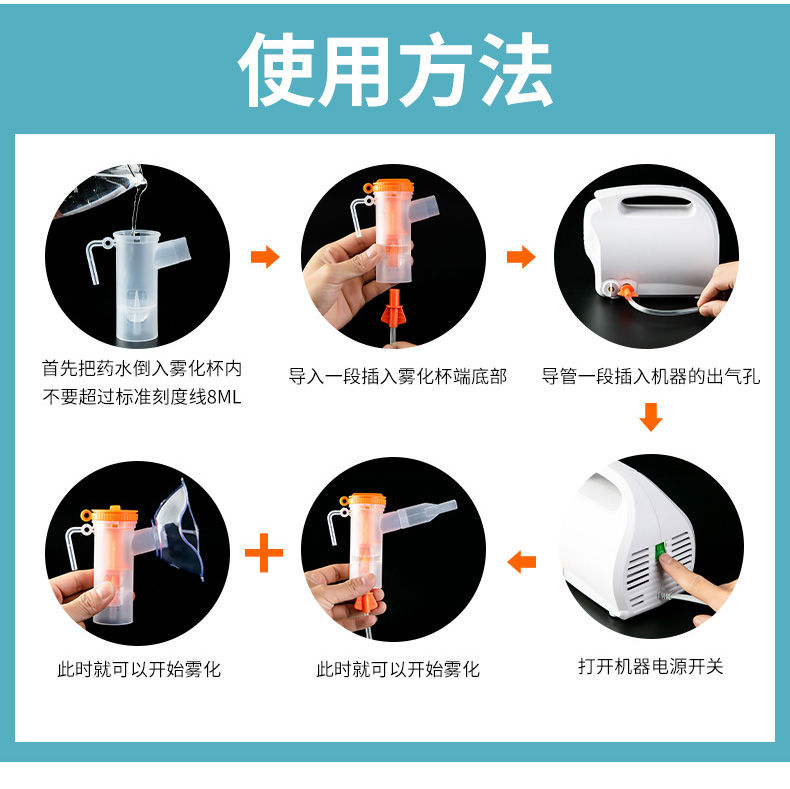 使用方法

首先把药水倒入雾化杯内
不要超过标准刻度线8ML

导入一段插入雾化杯端底部

导管一段插入机器的出气孔

打开机器电源开关

此时就可以开始雾化

此时就可以开始雾化